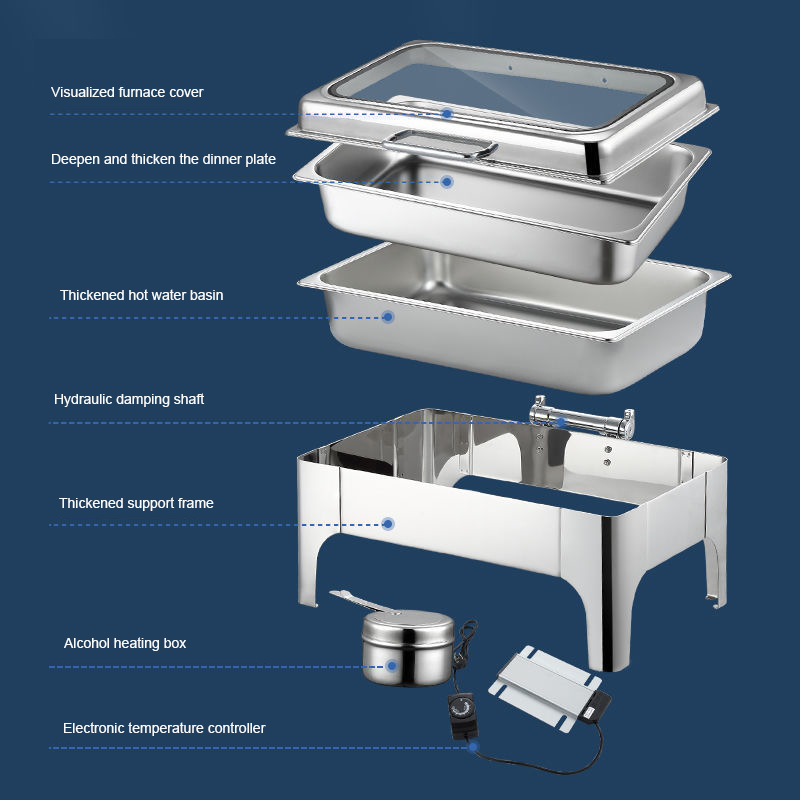 Visualized furnace cover

Deepen and thicken the dinner plate

Thickened hot water basin

Hydraulic damping shaft

Thickened support frame

Alcohol heating box

Electronic temperature controller