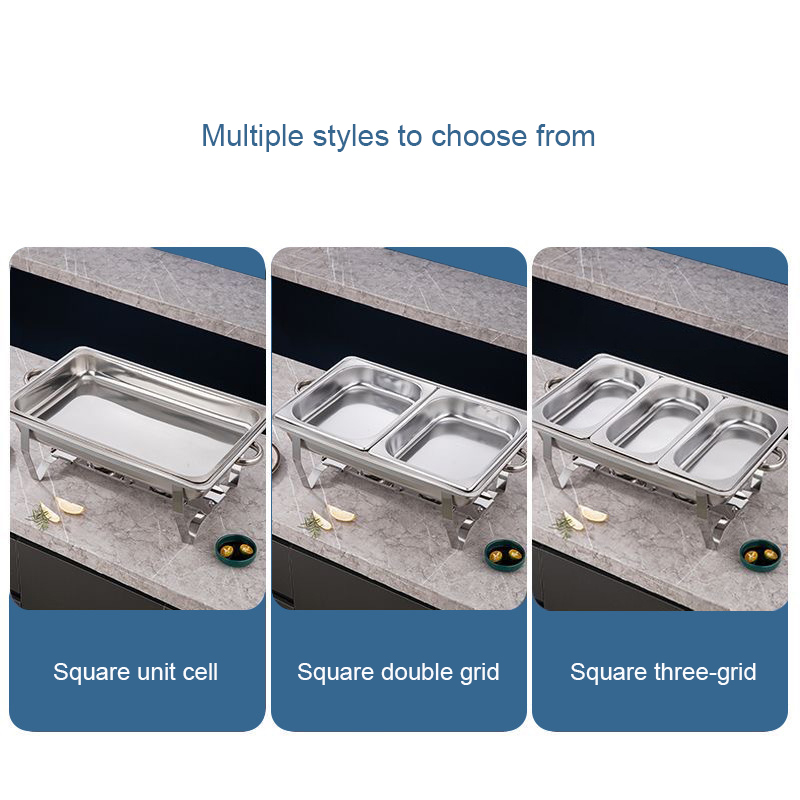 Multiple styles to choose from

Square unit cell

Square double grid

Square three-grid