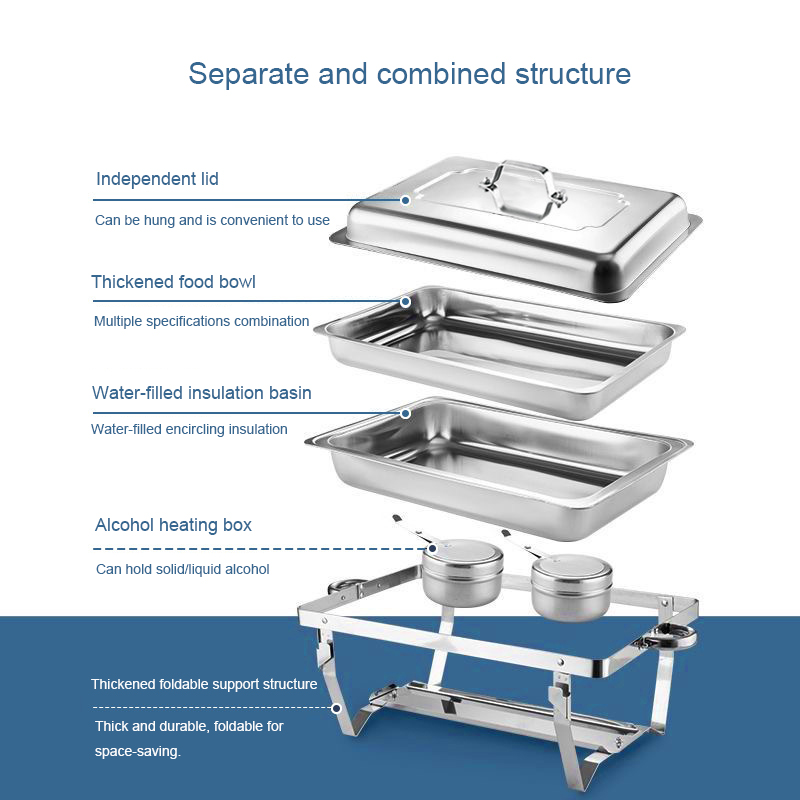 Separate and combined structure

Independent lid

Can be hung and is convenient to use

Thickened food bowl

Multiple specifications combination

Water-filled insulation basin

Water-filled encircling insulation

Alcohol heating box

Can hold solid/liquid alcohol

Thickened foldable support structure

Thick and durable, foldable for space-saving.