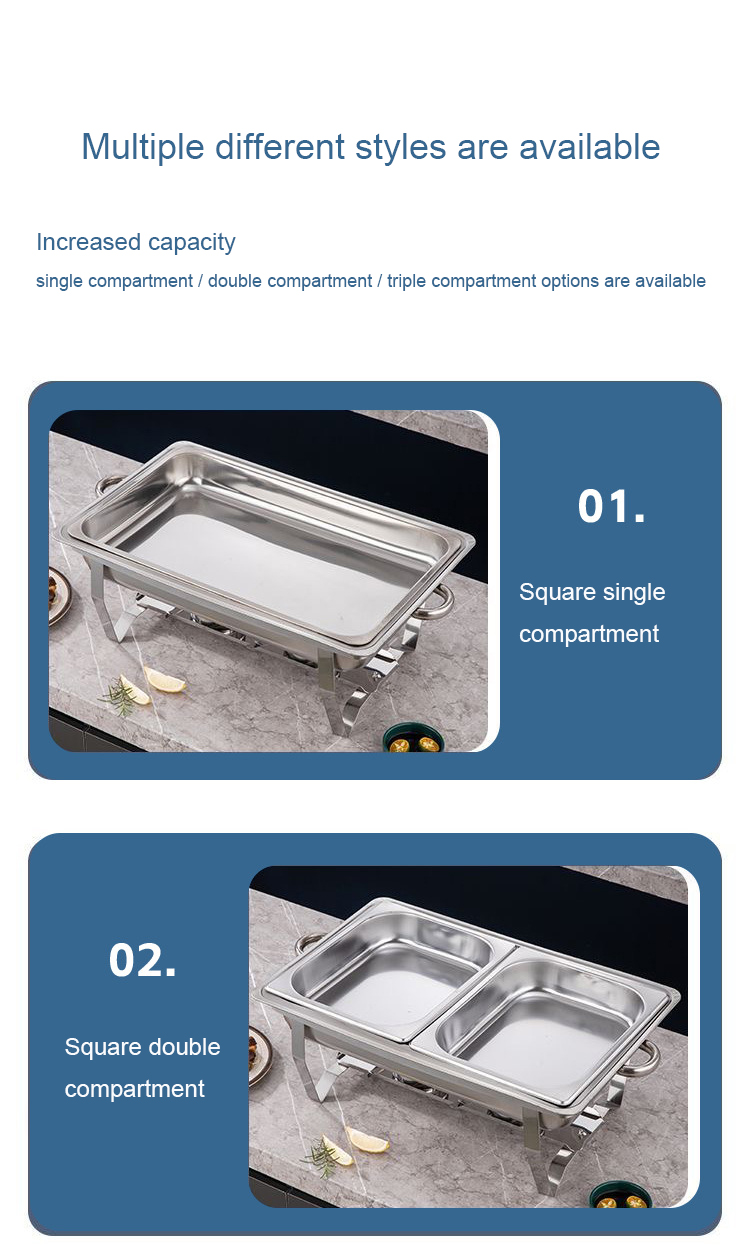 Multiple different styles are available

Increased capacity

single compartment / double compartment / triple compartment options are available

01.

Square single compartment

02.

Square double compartment